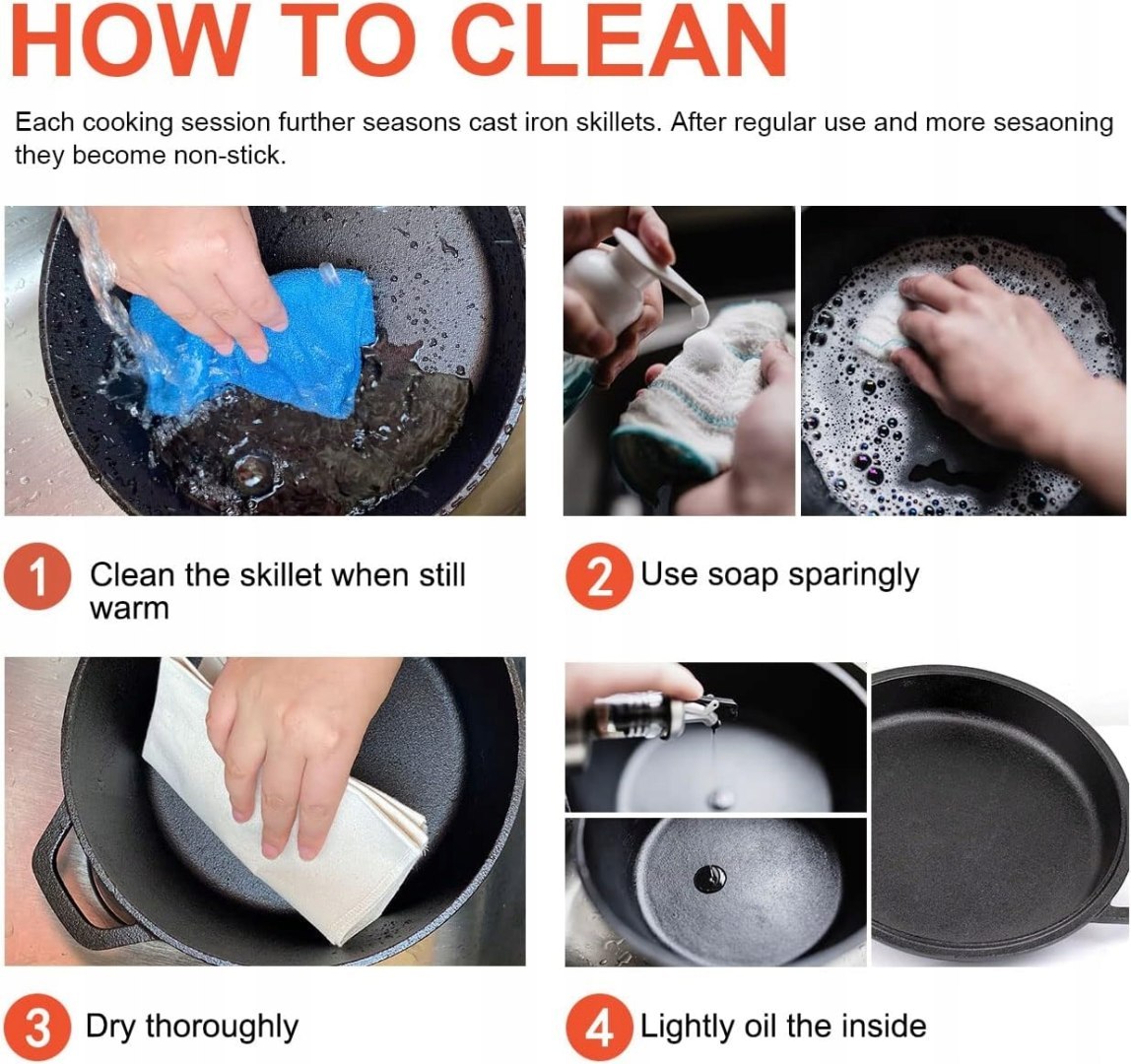 HOW TO CLEAN

Each cooking session further seasons cast iron skillets. After regular use and more sesaoning they become non-stick.

1 Clean the skillet when still warm

2 Use soap sparingly

3 Dry thoroughly

4 Lightly oil the inside